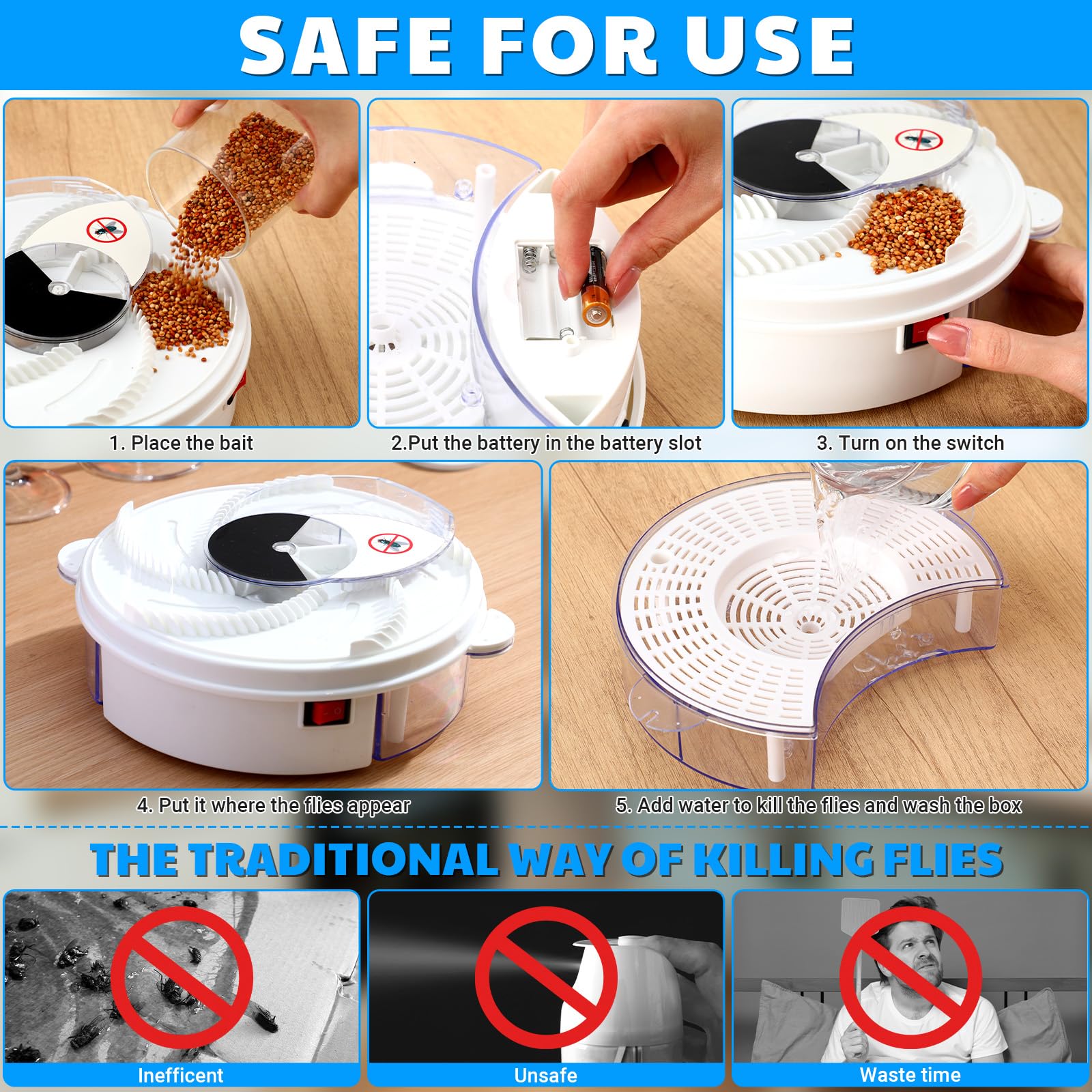 SAFE FOR USE

1. Place the bait

2.Put the battery in the battery slot

3. Turn on the switch

4. Put it where the flies appear

5. Add water to kill the flies and wash the box

THE TRADITIONAL WAY OF KILLING FLIES

Inefficent

Unsafe

Waste time